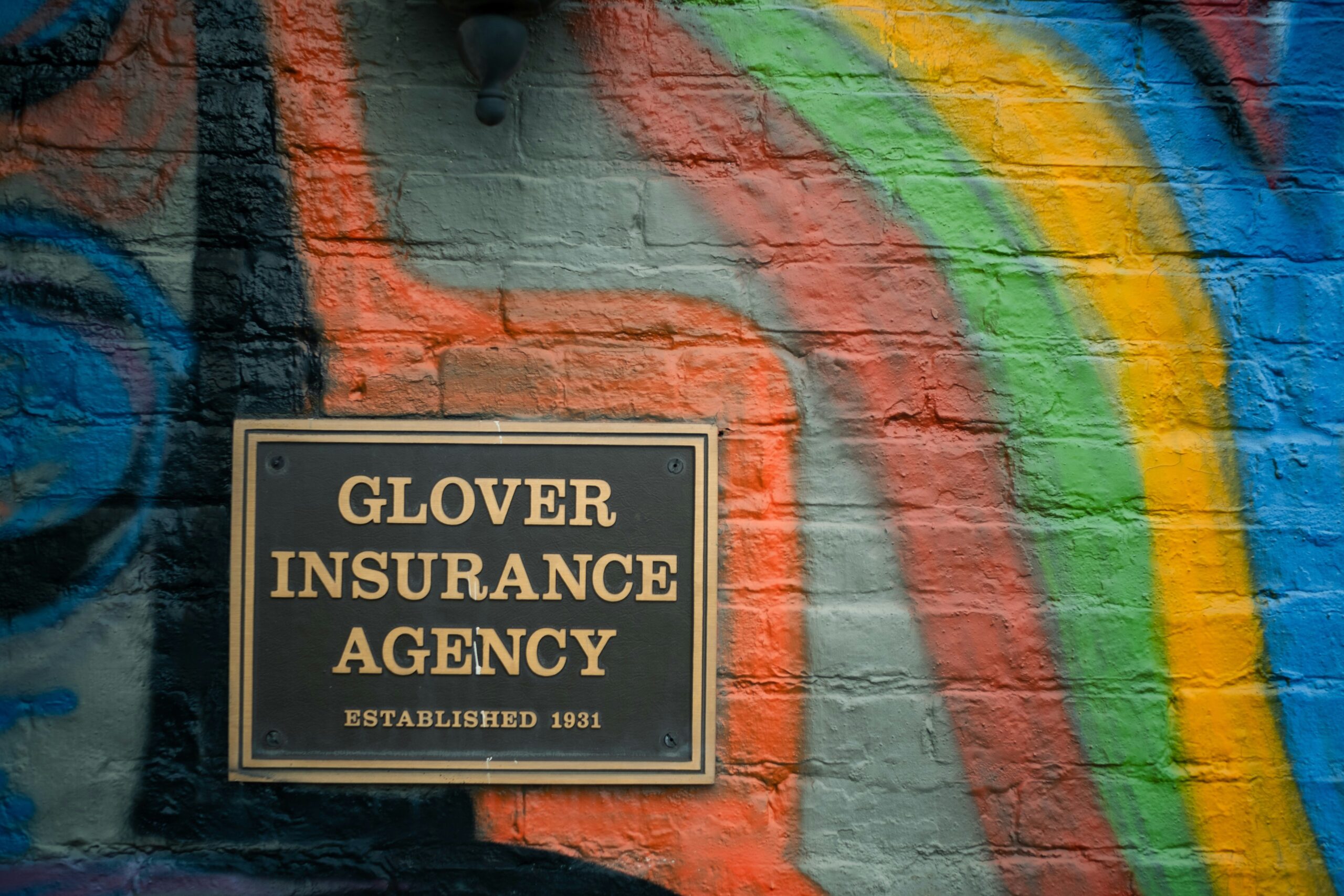 GLOVER
INSURANCE
AGENCY

ESTABLISHED 1931