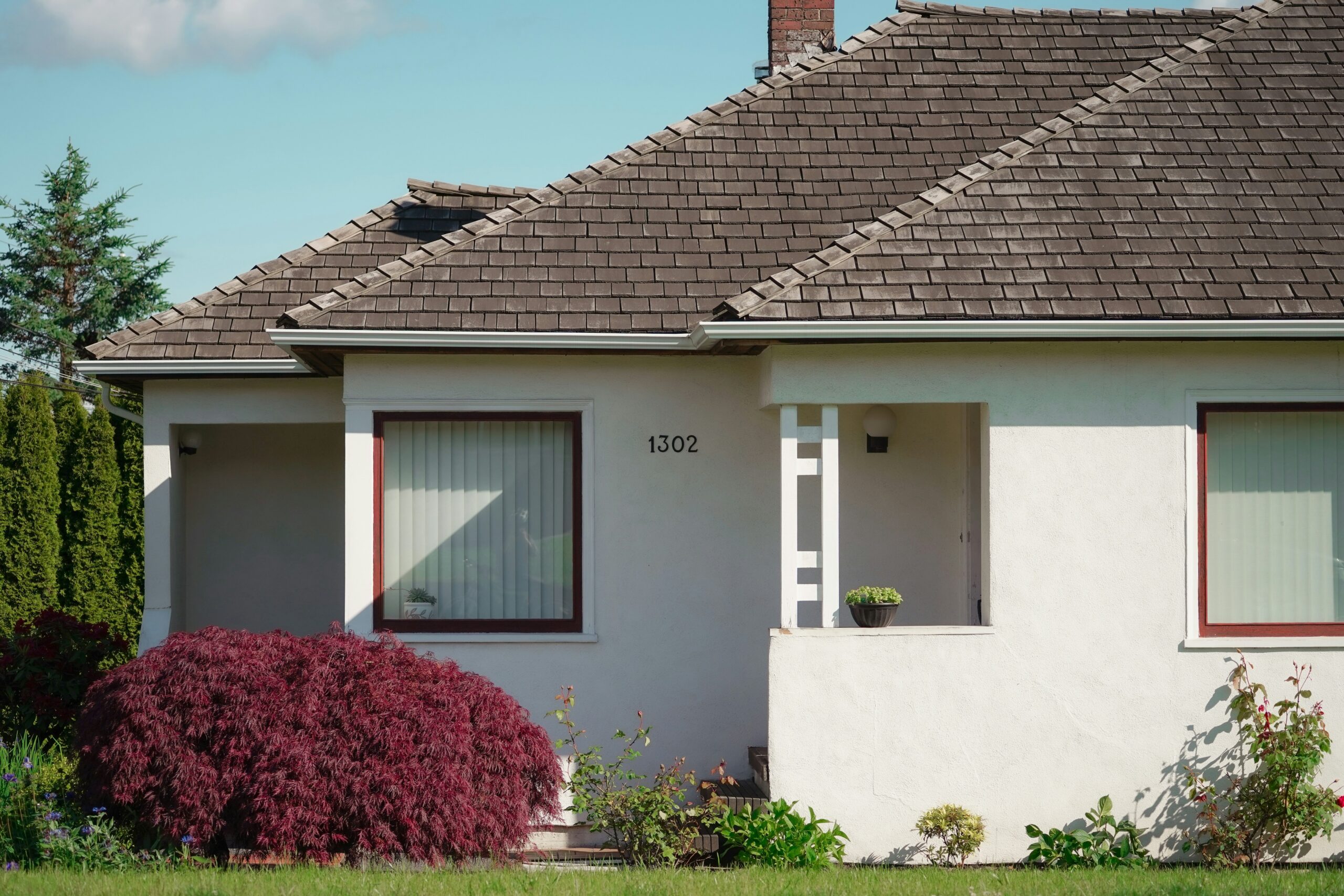 1302